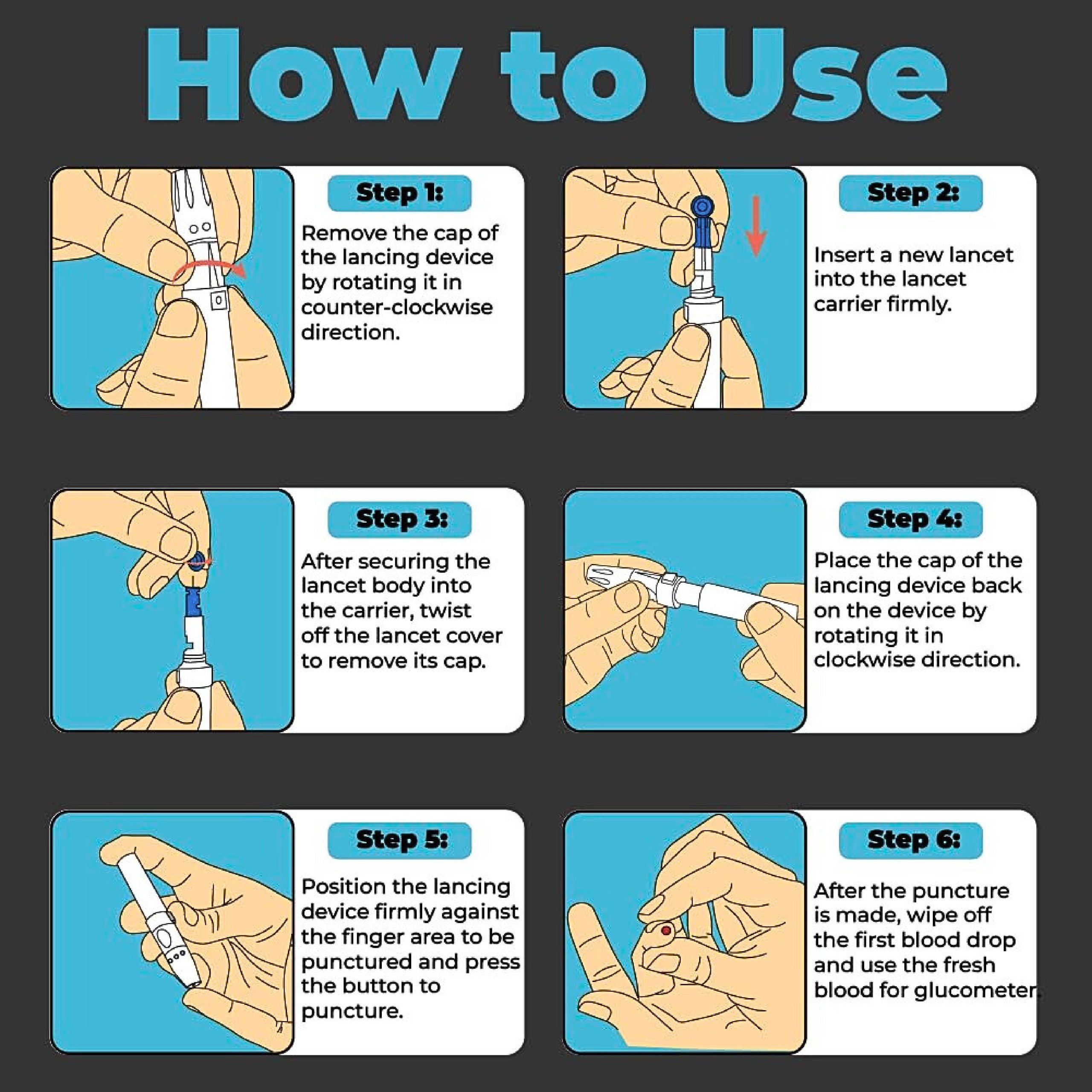 How to Use

Step 1:

Remove the cap of the lancing device by rotating it in counter-clockwise direction.

Step 2:

Insert a new lancet into the lancet carrier firmly.

Step 3:

After securing the lancet body into the carrier, twist off the lancet cover to remove its cap.

Step 4:

Place the cap of the lancing device back on the device by rotating it in clockwise direction.

Step 5:

Position the lancing device firmly against the finger area to be punctured and press the button to puncture.

Step 6:

After the puncture is made, wipe off the first blood drop and use the fresh blood for glucometer.